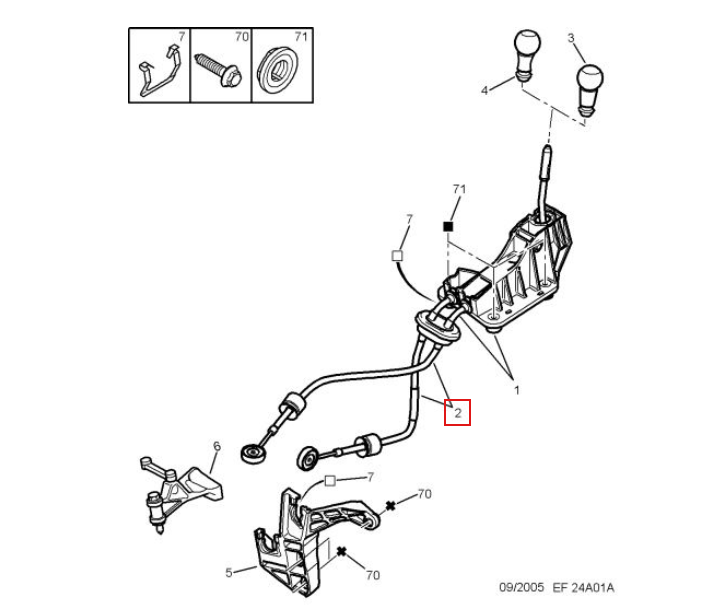 7
70
71
3
4
71
7
1
2
6
7
70
5
70
09/2005 EF 24A01A