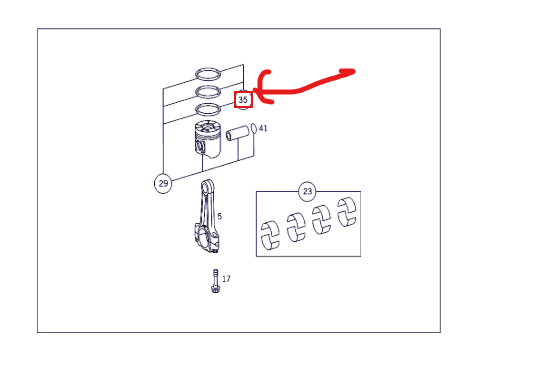 35
41
29
23
5
17