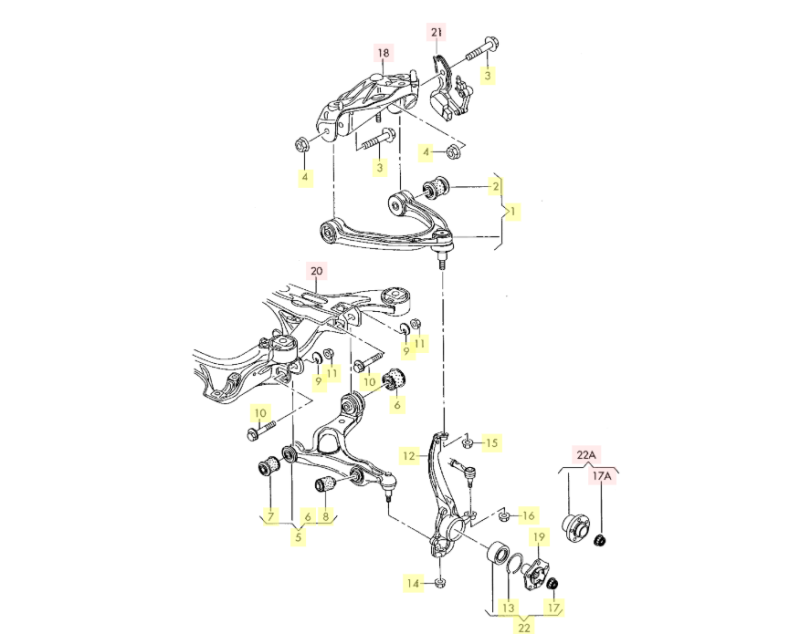 21
18
3
4
4
3
2
1
20
9
11
9
11
10
6
10
12
15
22A
17A
7
6
8
5
16
19
14
13
17
22