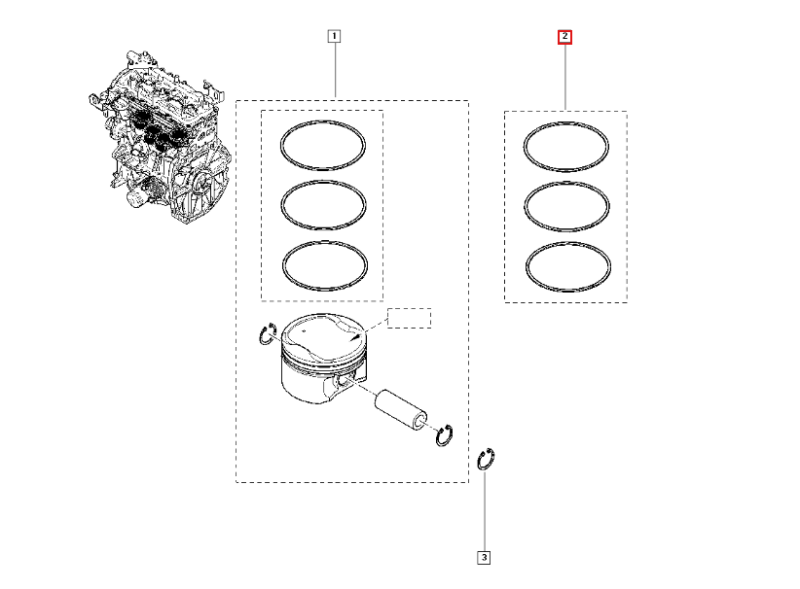 1

2

3